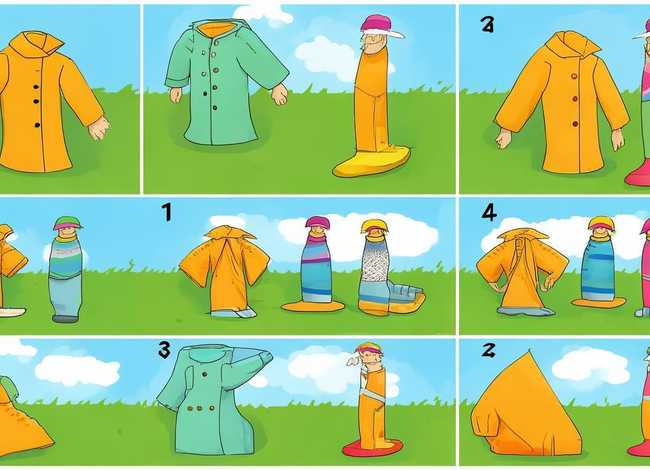 2

1

4

3

2